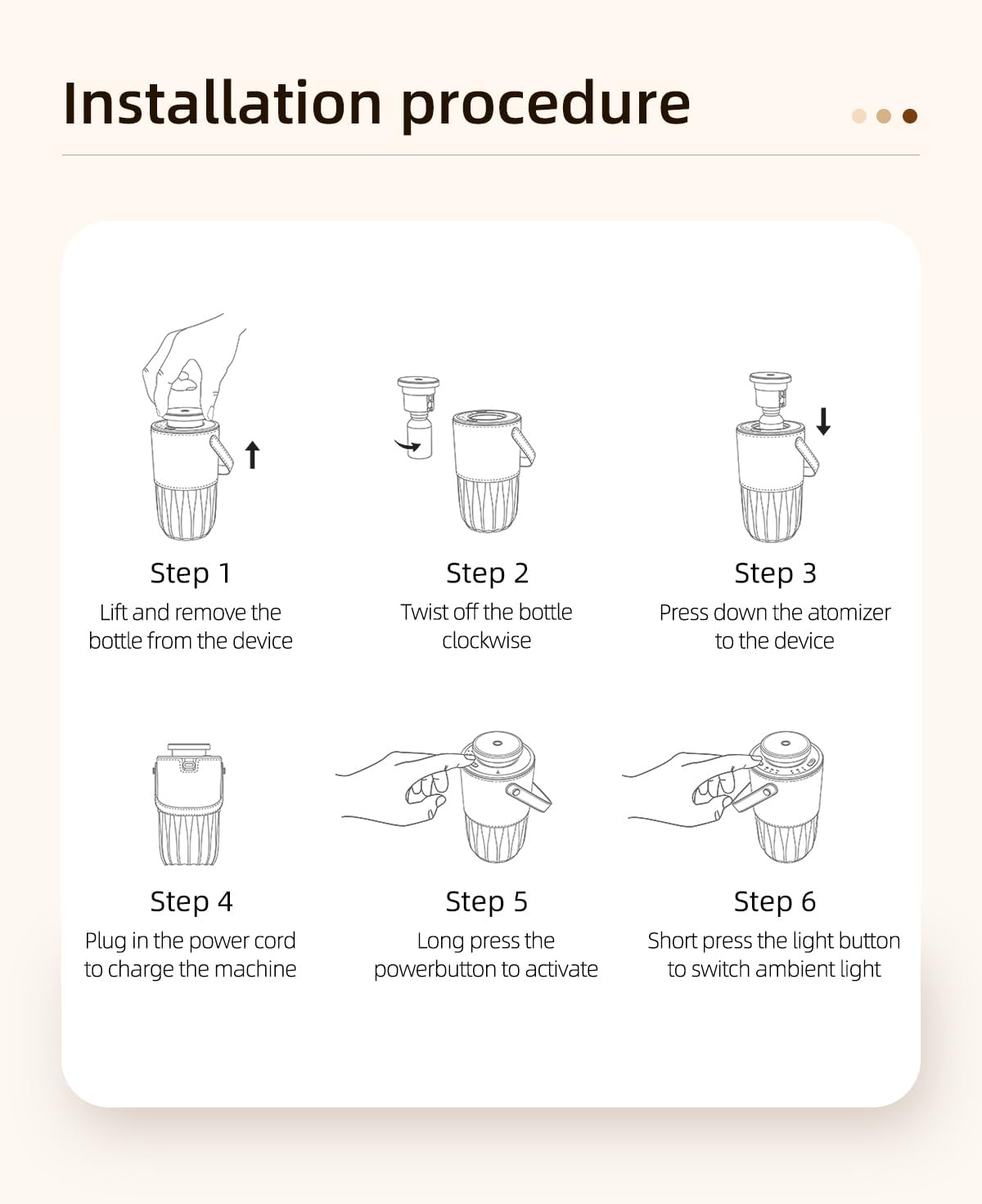 Installation procedure

Step 1
Lift and remove the bottle from the device

Step 2
Twist off the bottle clockwise

Step 3
Press down the atomizer to the device

Step 4
Plug in the power cord to charge the machine

Step 5
Long press the powerbutton to activate

Step 6
Short press the light button to switch ambient light