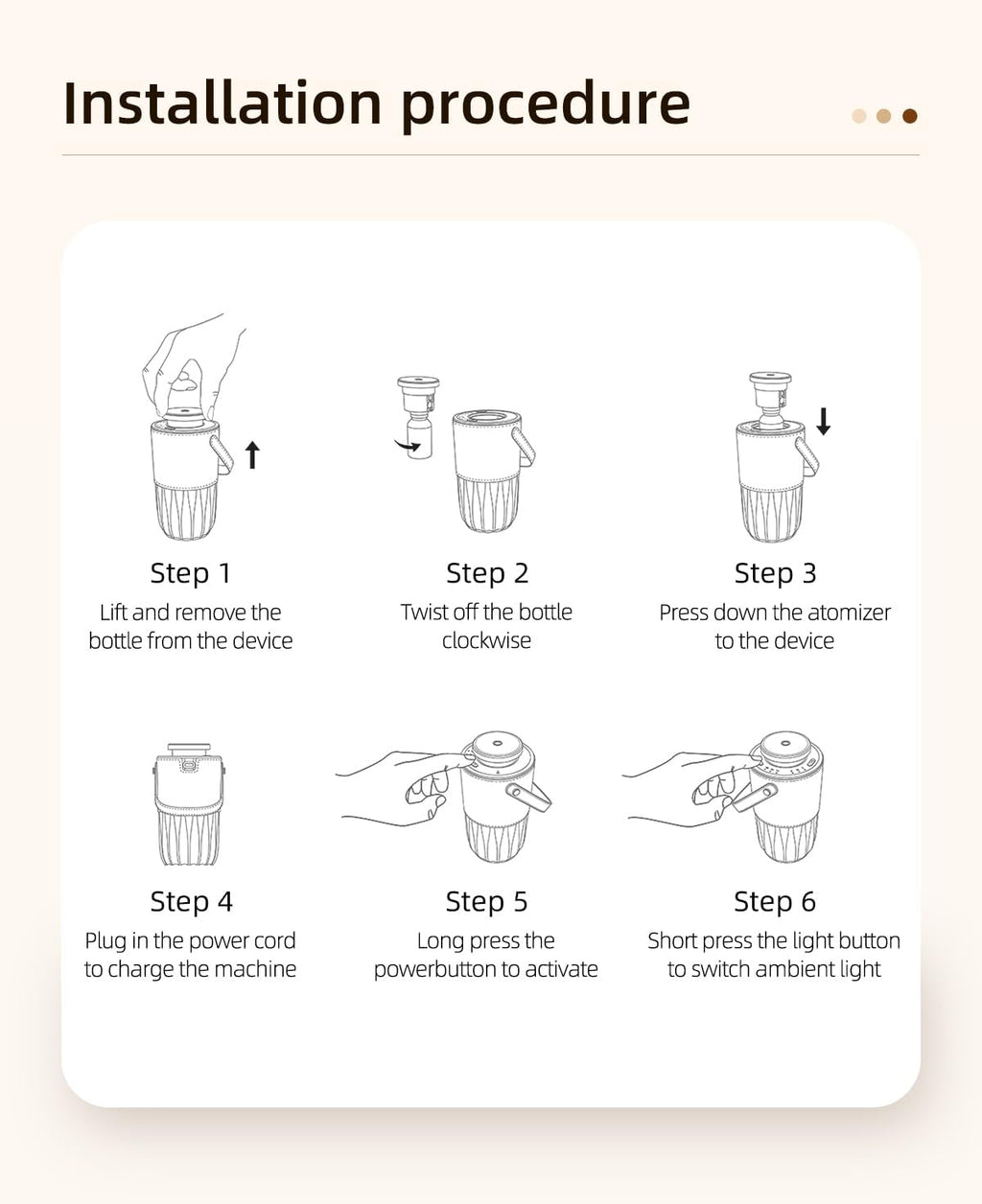 Installation procedure

Step 1
Lift and remove the bottle from the device

Step 2
Twist off the bottle clockwise

Step 3
Press down the atomizer to the device

Step 4
Plug in the power cord to charge the machine

Step 5
Long press the powerbutton to activate

Step 6
Short press the light button to switch ambient light