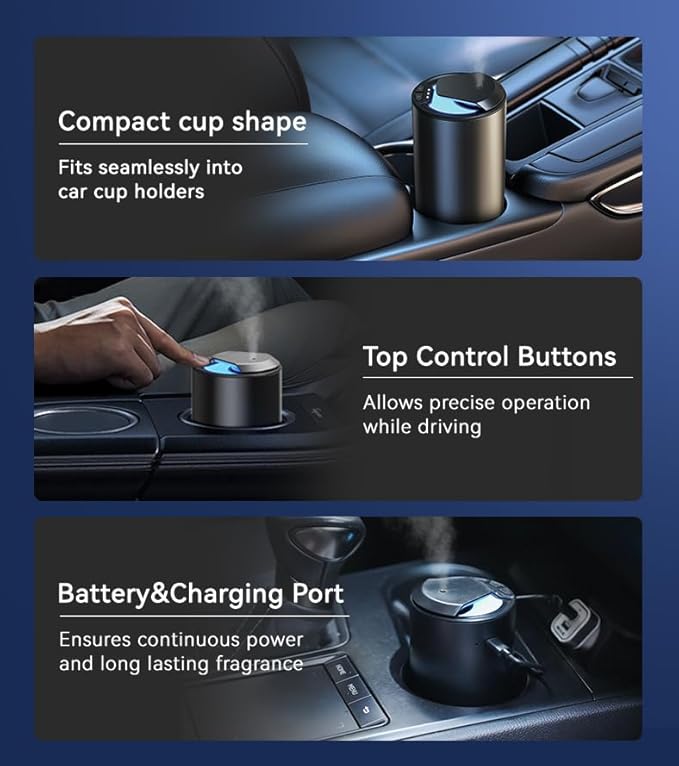 Compact cup shape

Fits seamlessly into car cup holders

Top Control Buttons

Allows precise operation while driving

Battery&Charging Port

Ensures continuous power and long lasting fragrance